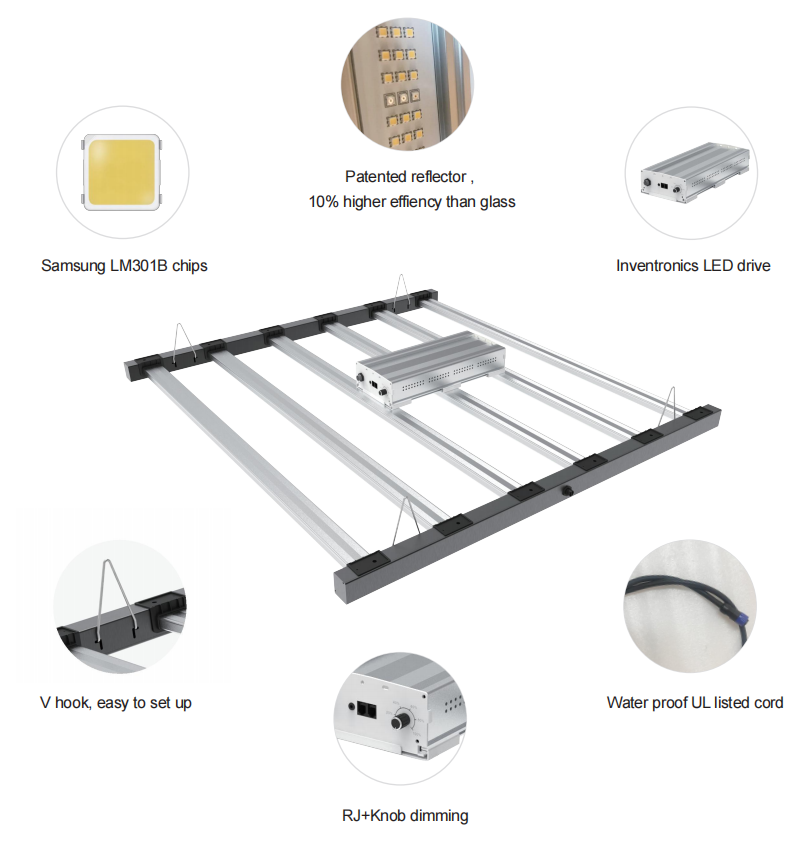 Patented reflector ,
10% higher effiency than glass

Samsung LM301B chips

Inventronics LED drive

V hook, easy to set up

Water proof UL listed cord

RJ+Knob dimming