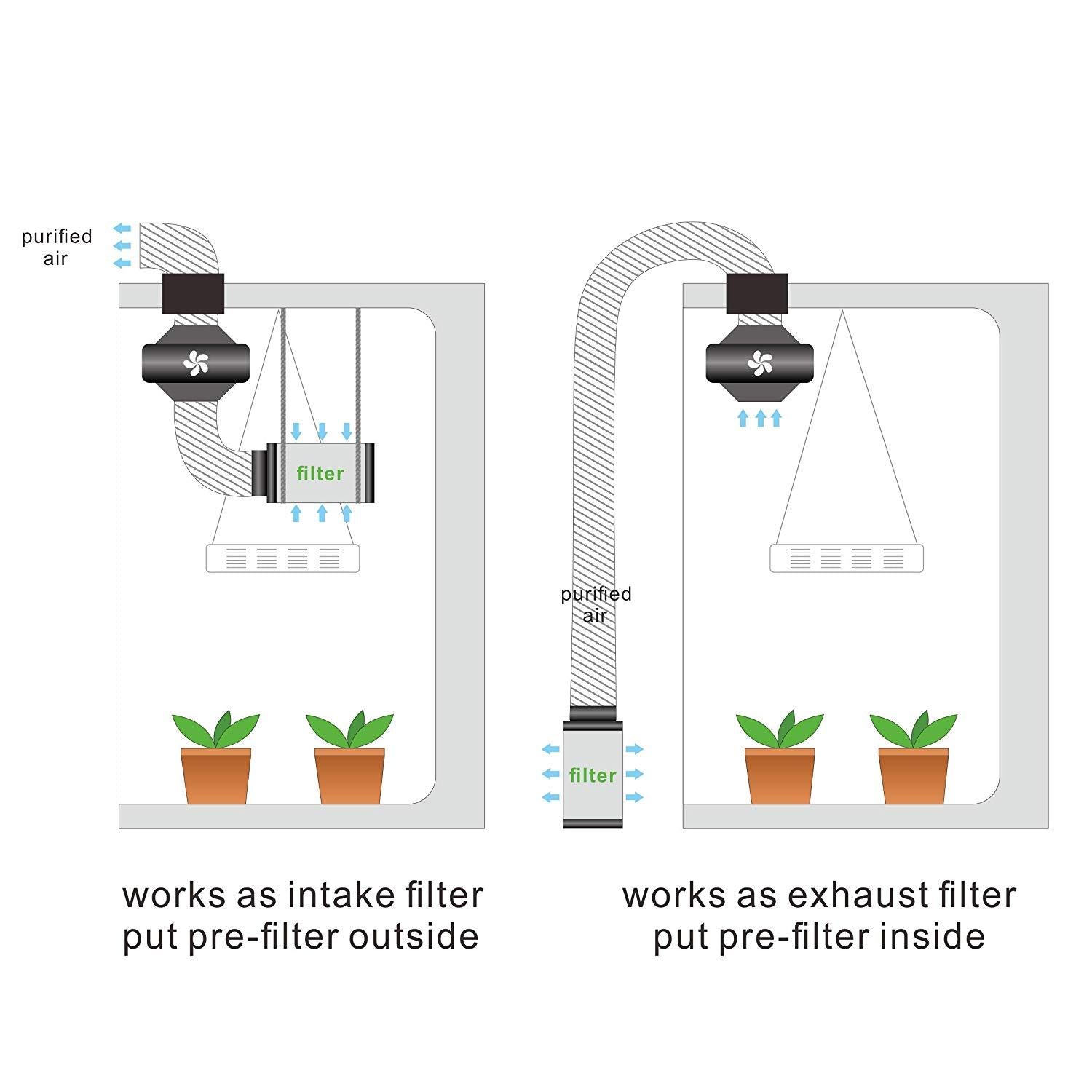 purified air

filter

works as intake filter
put pre-filter outside

purified air

filter

works as exhaust filter
put pre-filter inside