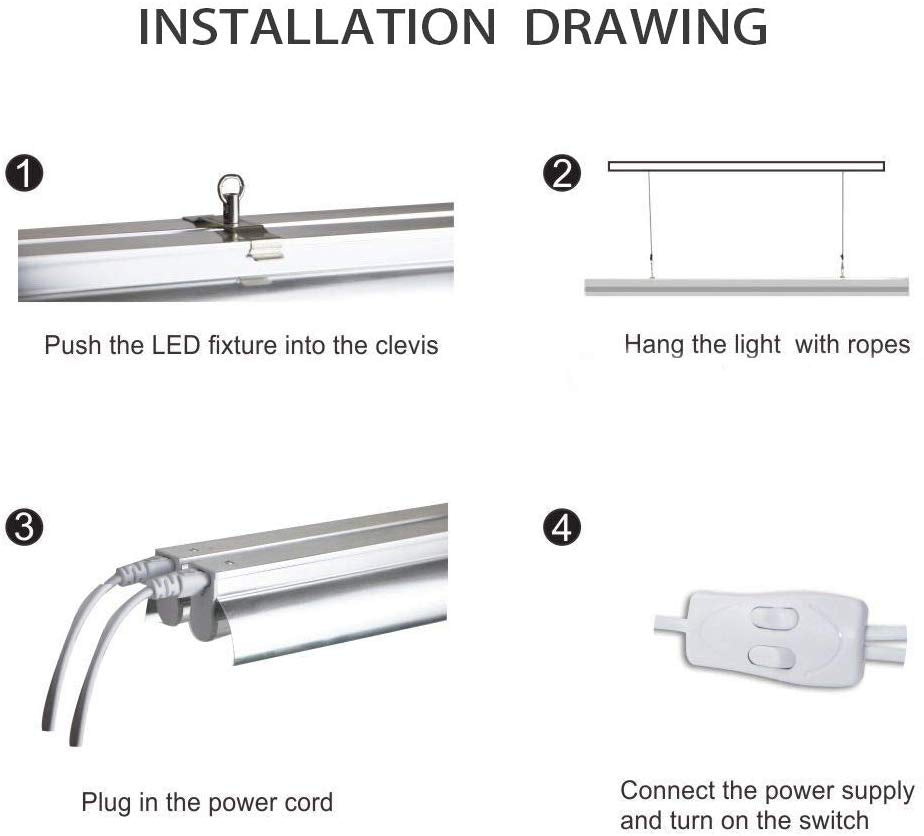 INSTALLATION DRAWING

1

Push the LED fixture into the clevis

2

Hang the light with ropes

3

Plug in the power cord

4

Connect the power supply and turn on the switch