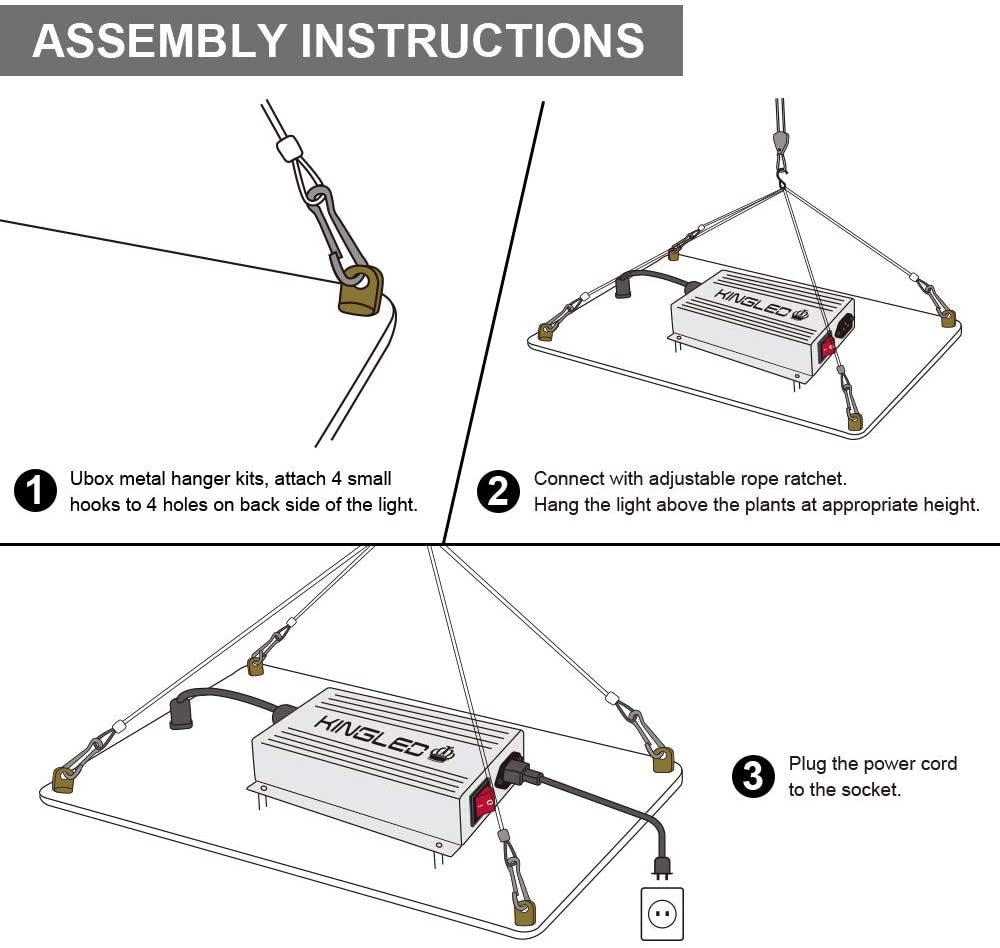 ASSEMBLY INSTRUCTIONS

KINGLED

1 Ubox metal hanger kits, attach 4 small hooks to 4 holes on back side of the light.

2 Connect with adjustable rope ratchet. Hang the light above the plants at appropriate height.

KINGLED

3 Plug the power cord to the socket.