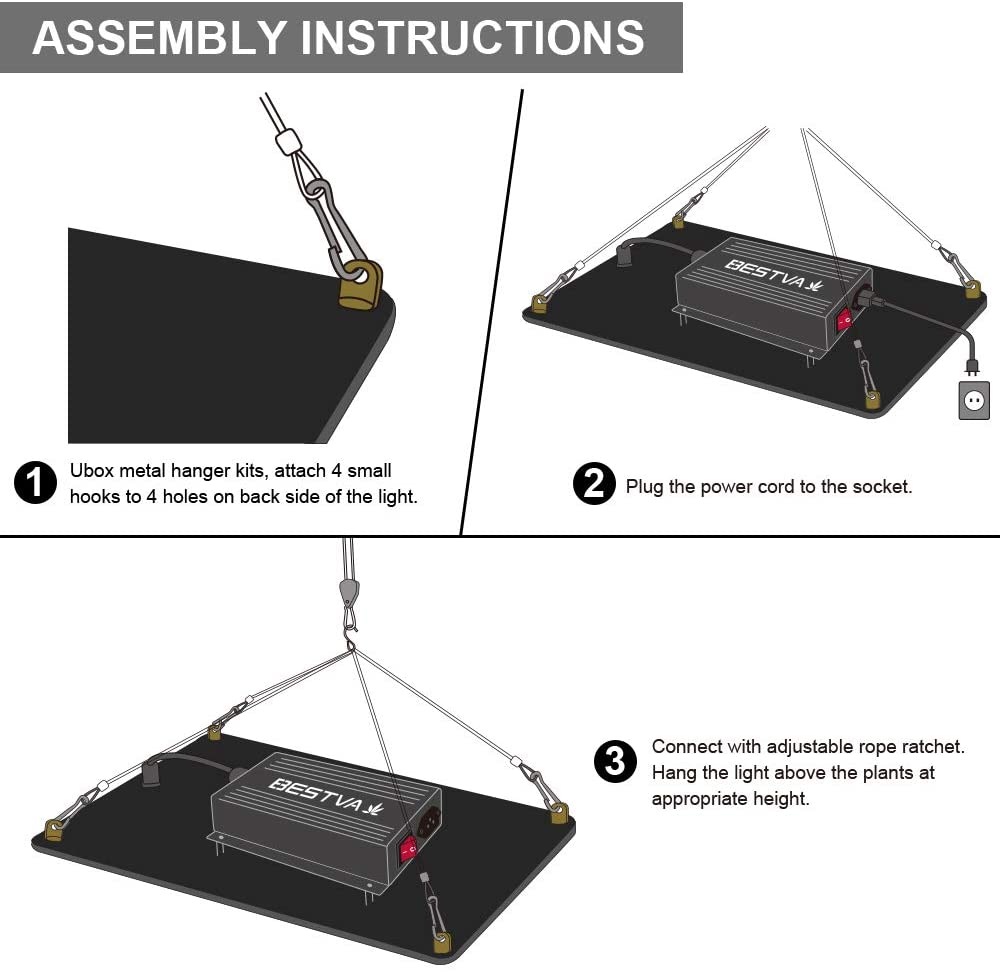 ASSEMBLY INSTRUCTIONS

1 Ubox metal hanger kits, attach 4 small hooks to 4 holes on back side of the light.

BESTVA

2 Plug the power cord to the socket.

BESTVA

3 Connect with adjustable rope ratchet. Hang the light above the plants at appropriate height.