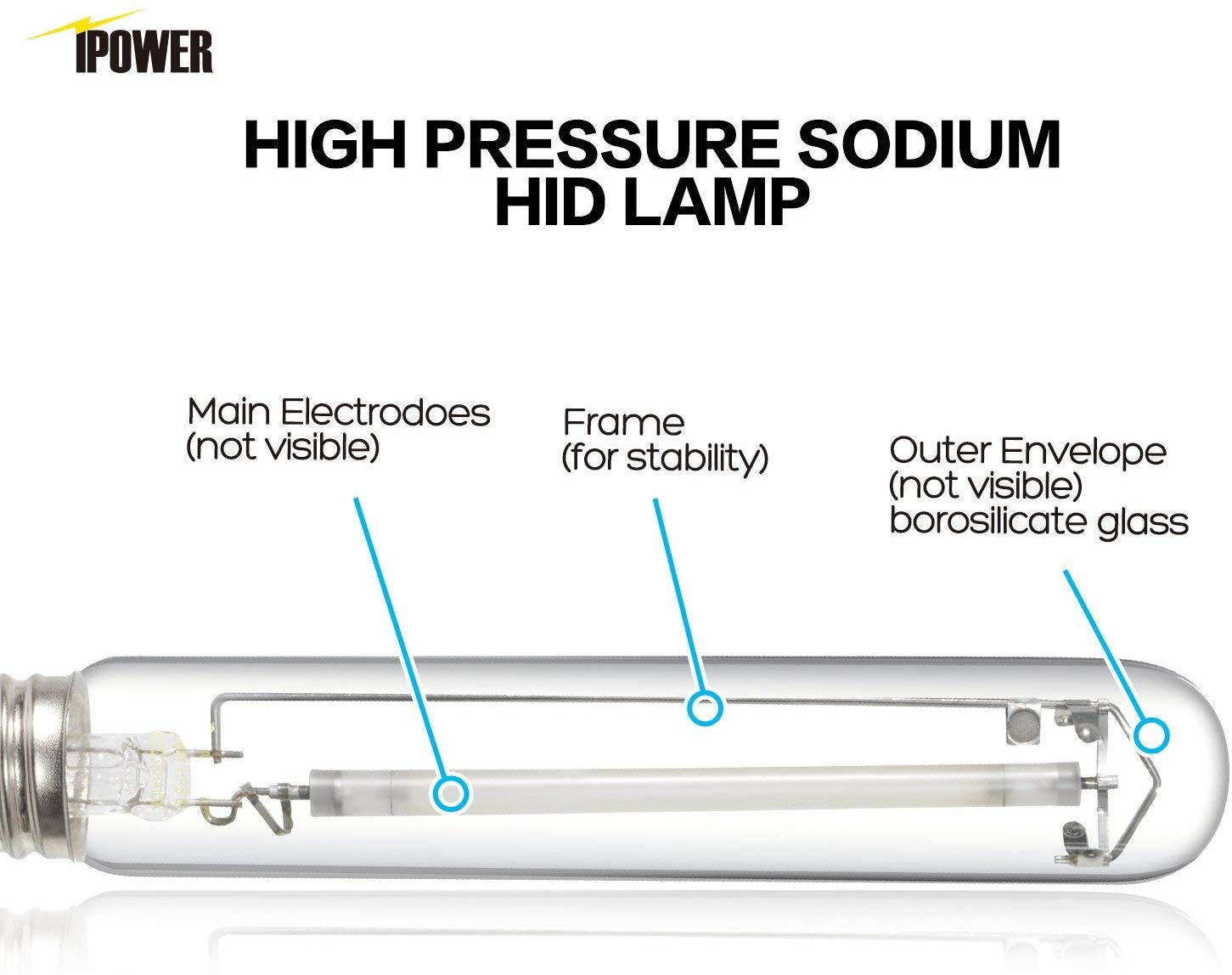 IPOWER

HIGH PRESSURE SODIUM HID LAMP

Main Electrodoes (not visible)

Frame (for stability)

Outer Envelope (not visible) borosilicate glass