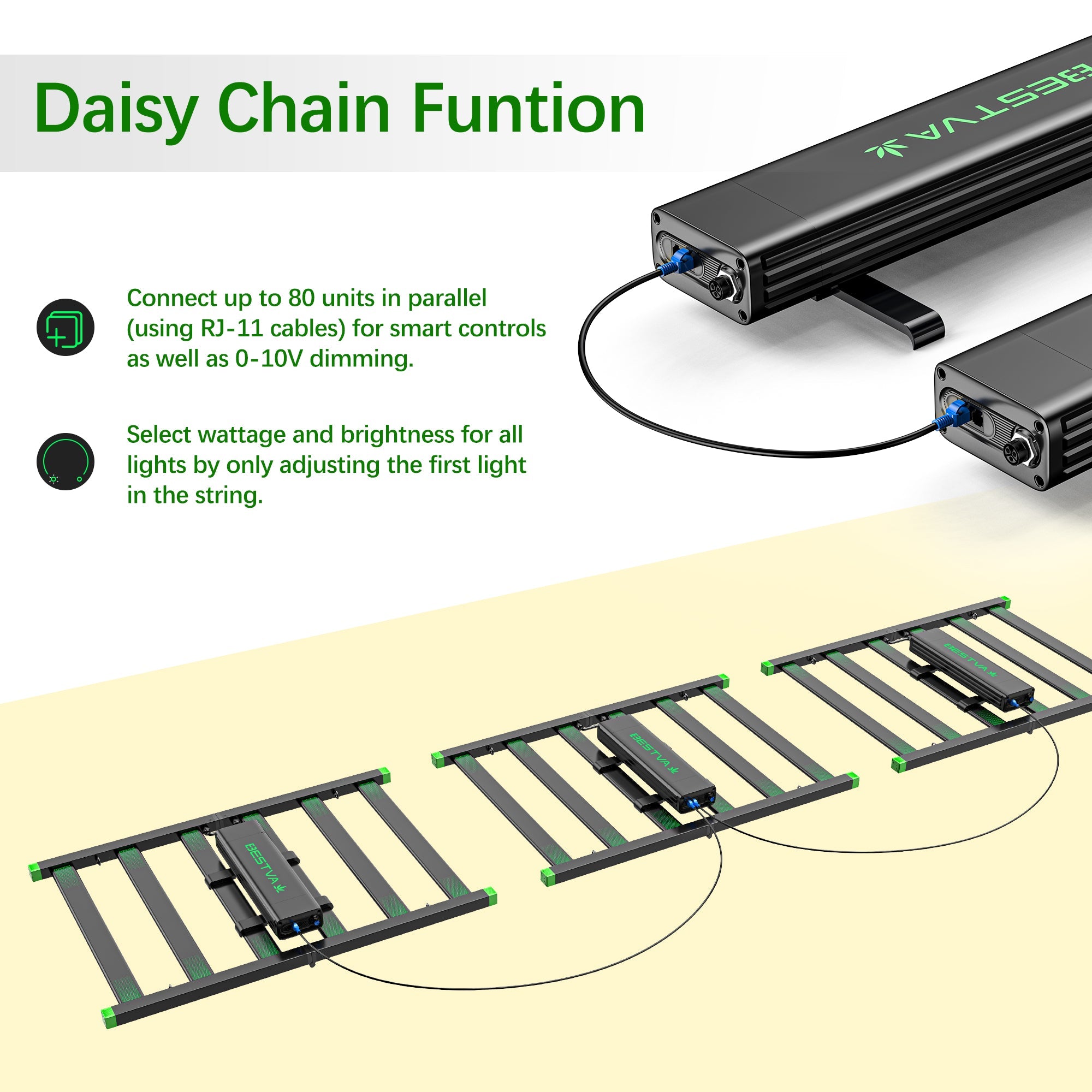 Daisy Chain Funtion

BESTVA

Connect up to 80 units in parallel (using RJ-11 cables) for smart controls as well as 0-10V dimming.

Select wattage and brightness for all lights by only adjusting the first light in the string.

BESTVA

BESTVA

BESTVA