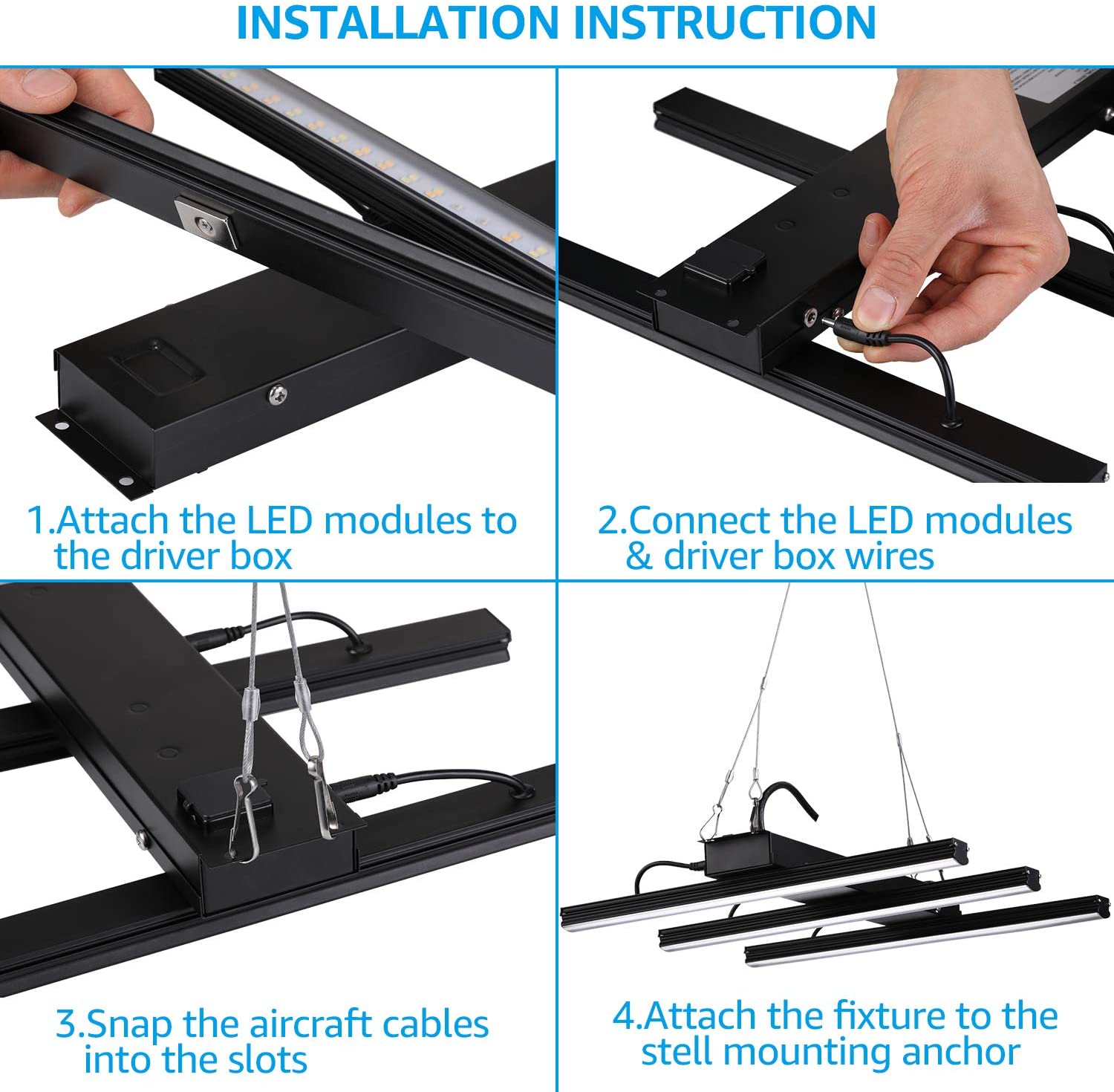 INSTALLATION INSTRUCTION

1.Attach the LED modules to the driver box

2.Connect the LED modules & driver box wires

3.Snap the aircraft cables into the slots

4.Attach the fixture to the stell mounting anchor