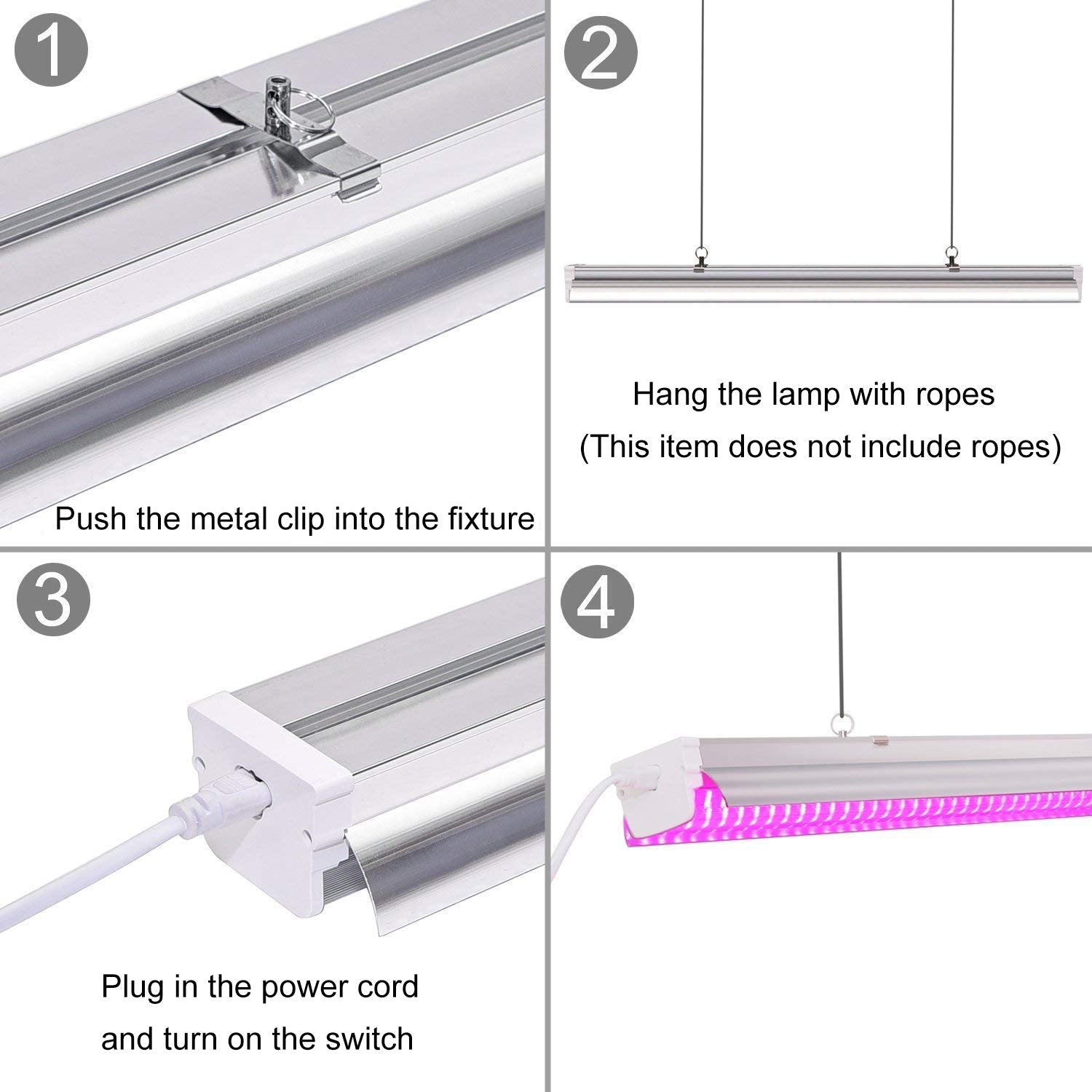 1

Push the metal clip into the fixture

2

Hang the lamp with ropes
(This item does not include ropes)

3

Plug in the power cord
and turn on the switch

4