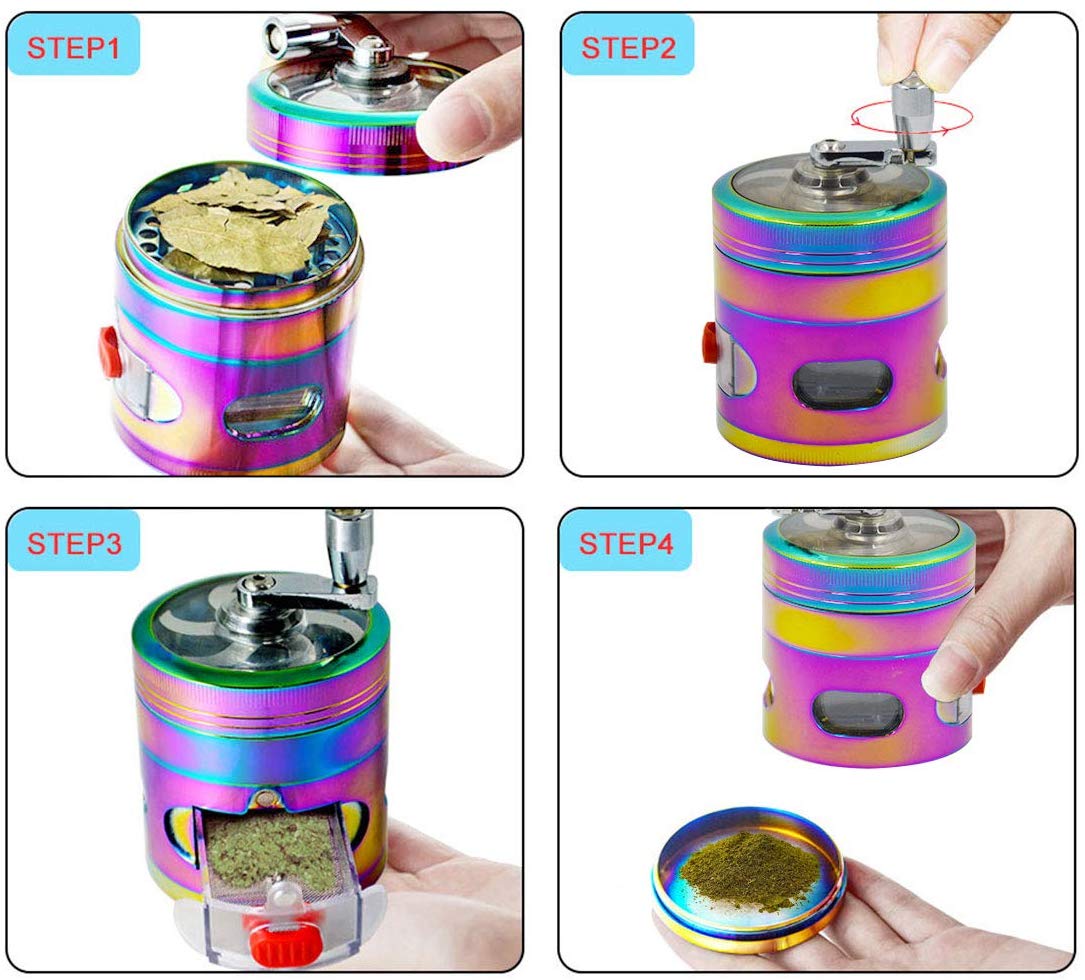 STEP1

STEP2

STEP3

STEP4