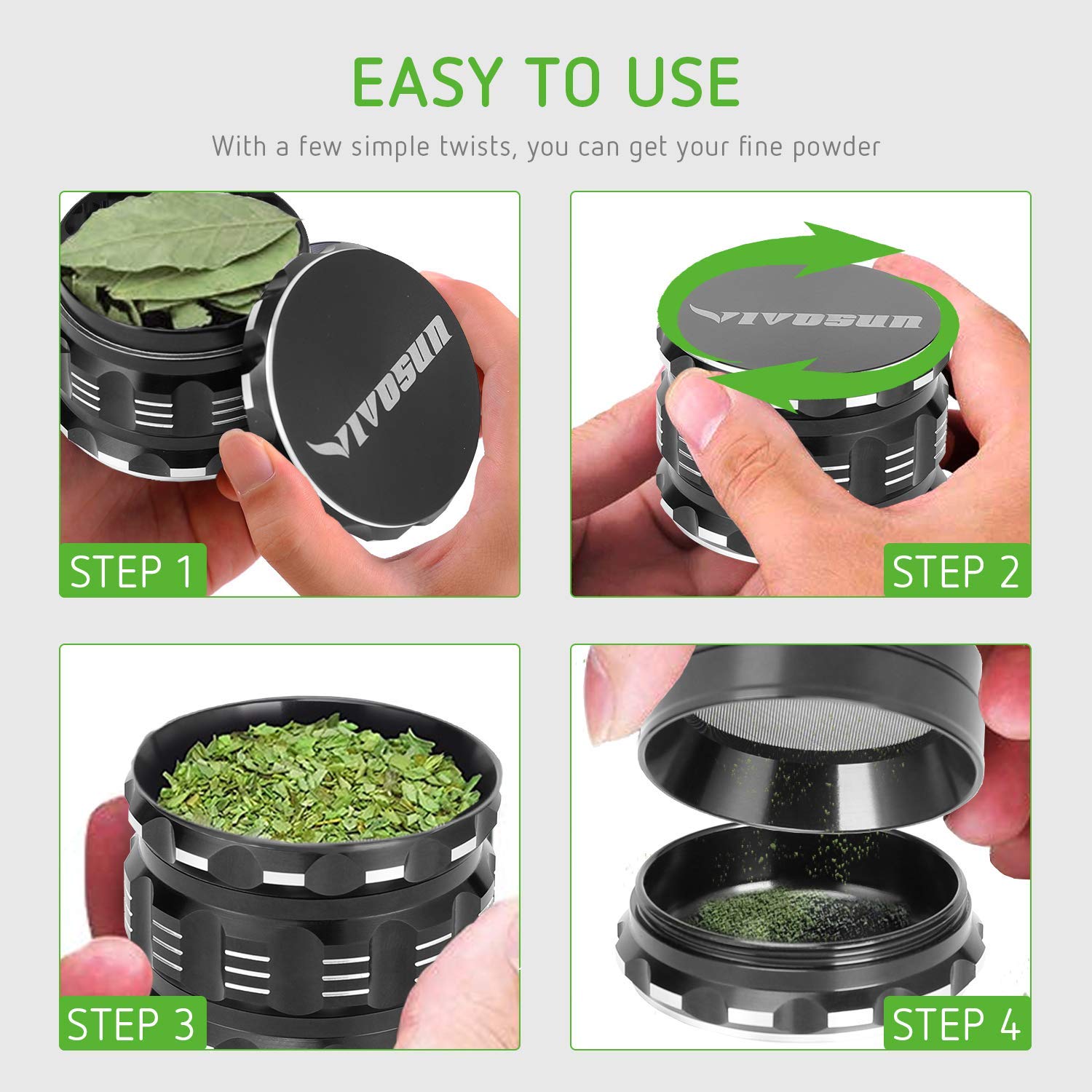 EASY TO USE

With a few simple twists, you can get your fine powder

VIVOSUN

STEP 1

VIVOSUN

STEP 2

STEP 3

STEP 4