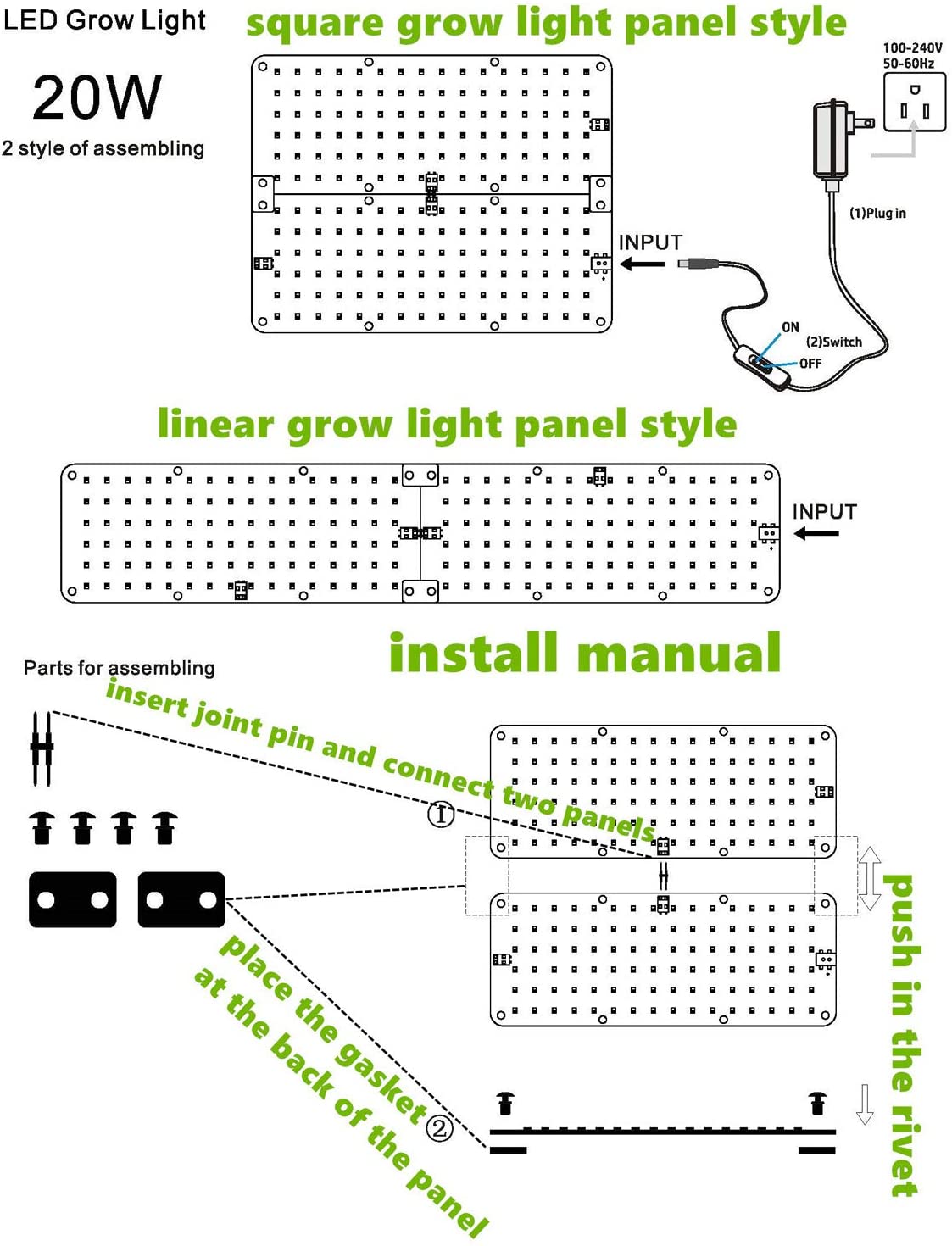 LED Grow Light

20W

2 style of assembling

square grow light panel style

100-240V
50-60Hz

(1)Plug in

INPUT

ON

(2)Switch

OFF

linear grow light panel style

INPUT

install manual

Parts for assembling

insert joint pin and connect two panels

①

place the gasket at the back of the panel

②

push in the rivet