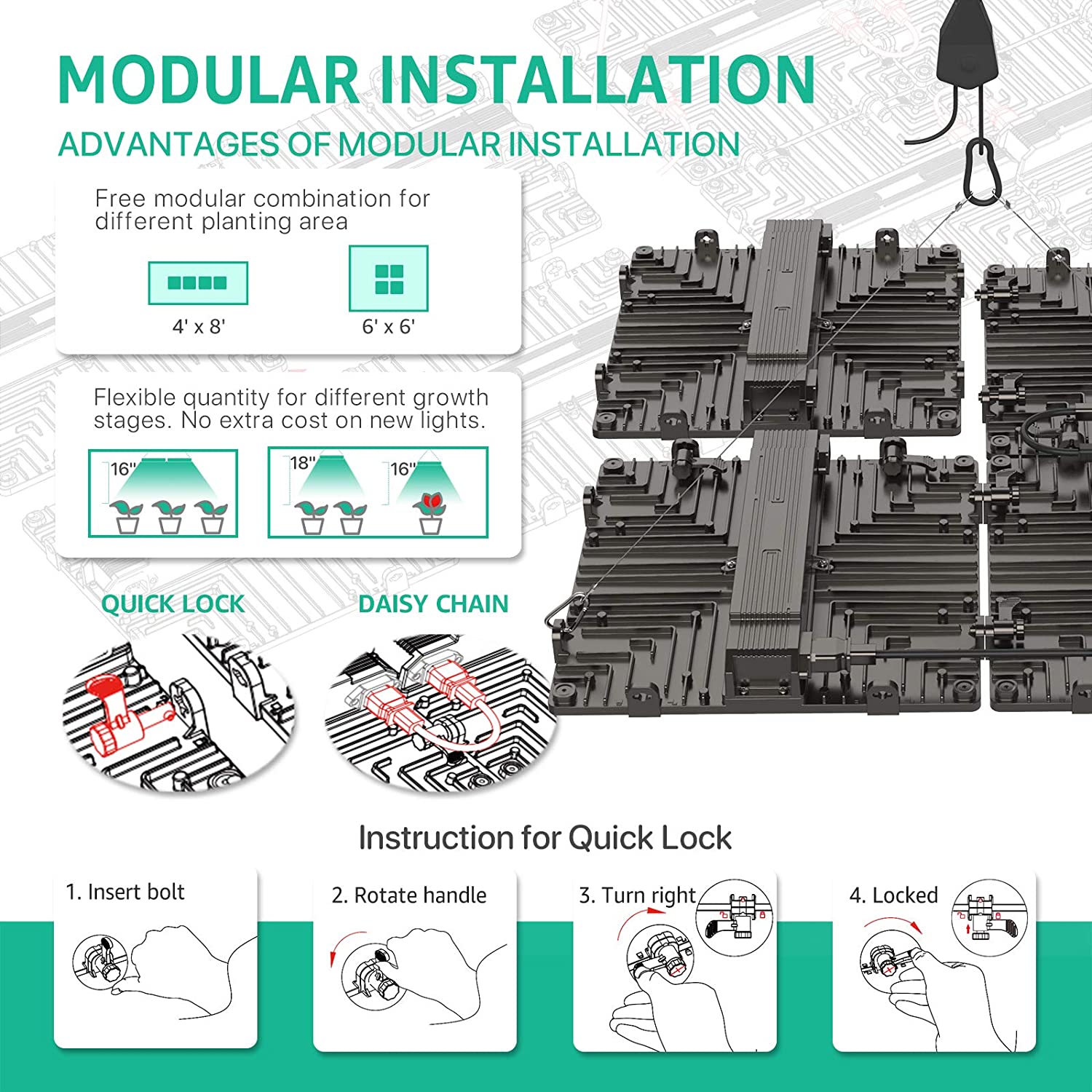 MODULAR INSTALLATION

ADVANTAGES OF MODULAR INSTALLATION

Free modular combination for different planting area

4' x 8'

6' x 6'

Flexible quantity for different growth stages. No extra cost on new lights.

16"

18"

16"

QUICK LOCK

DAISY CHAIN

Instruction for Quick Lock

1. Insert bolt

2. Rotate handle

3. Turn right

4. Locked