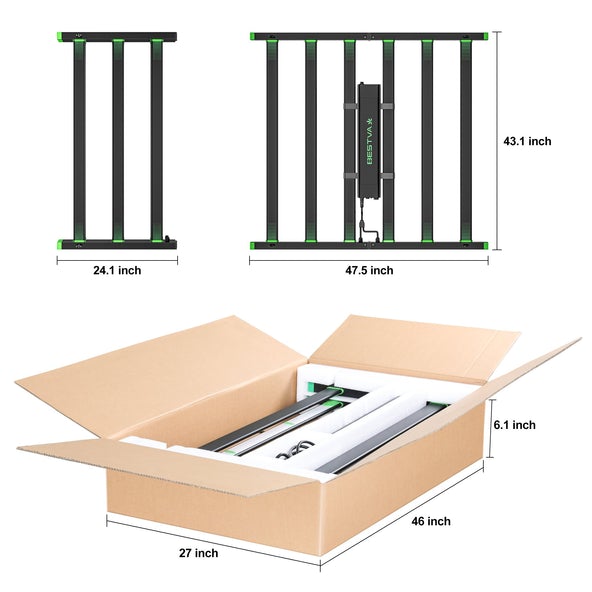 BESTVA

43.1 inch

24.1 inch

47.5 inch

6.1 inch

46 inch

27 inch