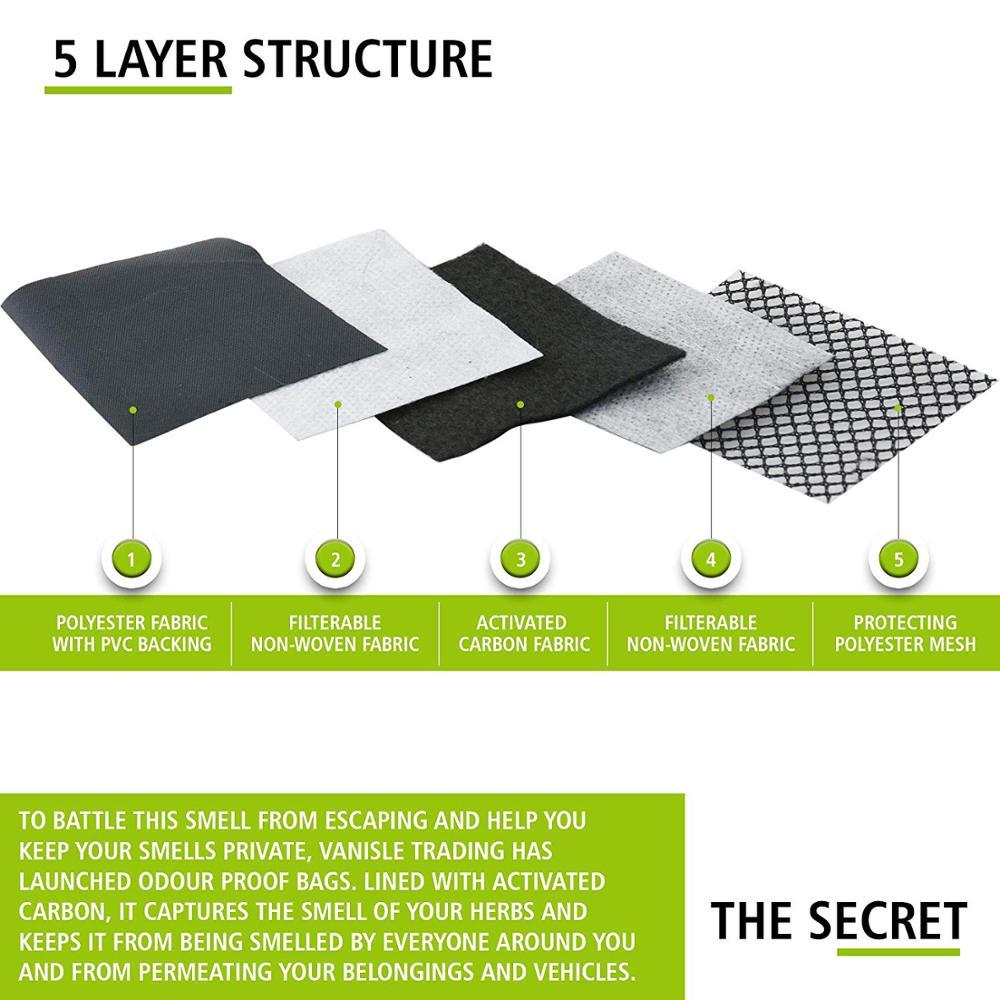 5 LAYER STRUCTURE

1
POLYESTER FABRIC WITH PVC BACKING

2
FILTERABLE NON-WOVEN FABRIC

3
ACTIVATED CARBON FABRIC

4
FILTERABLE NON-WOVEN FABRIC

5
PROTECTING POLYESTER MESH

TO BATTLE THIS SMELL FROM ESCAPING AND HELP YOU KEEP YOUR SMELLS PRIVATE, VANISLE TRADING HAS LAUNCHED ODOUR PROOF BAGS. LINED WITH ACTIVATED CARBON, IT CAPTURES THE SMELL OF YOUR HERBS AND KEEPS IT FROM BEING SMELLED BY EVERYONE AROUND YOU AND FROM PERMEATING YOUR BELONGINGS AND VEHICLES.

THE SECRET