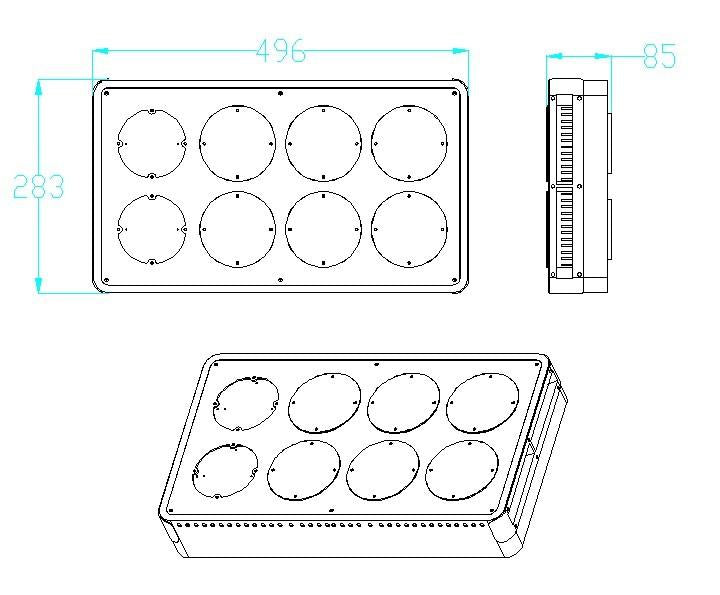 496

85

283