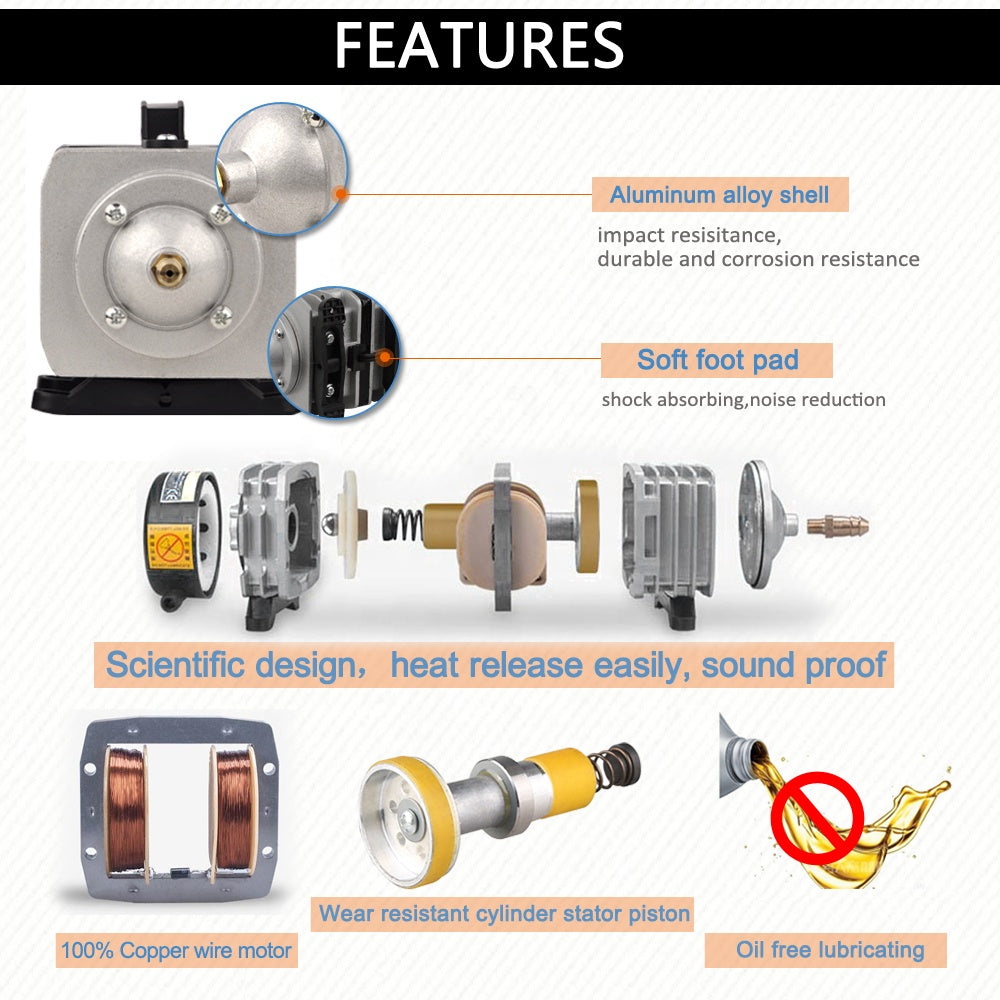 FEATURES

Aluminum alloy shell

impact resisitance,
durable and corrosion resistance

Soft foot pad

shock absorbing,noise reduction

Scientific design， heat release easily, sound proof

100% Copper wire motor

Wear resistant cylinder stator piston

Oil free lubricating