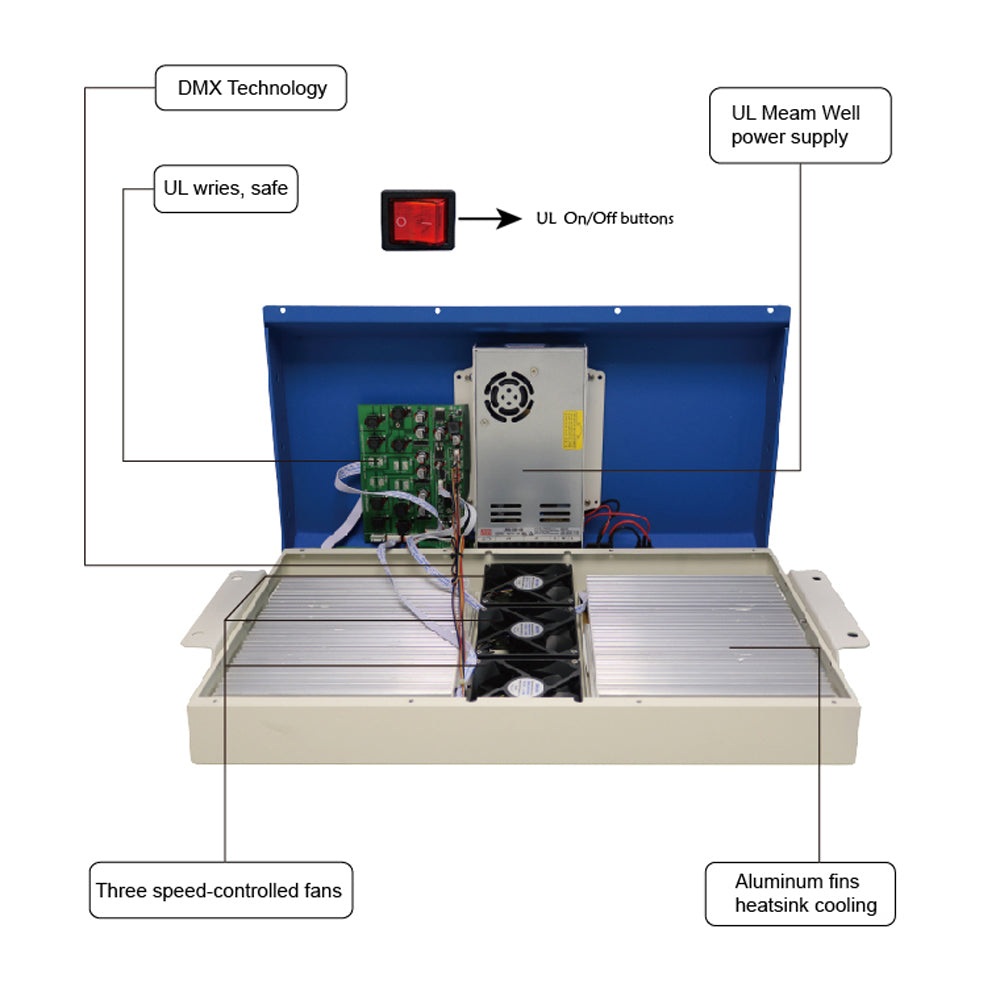 DMX Technology

UL Meam Well power supply

UL wries, safe

UL On/Off buttons

Three speed-controlled fans

Aluminum fins heatsink cooling