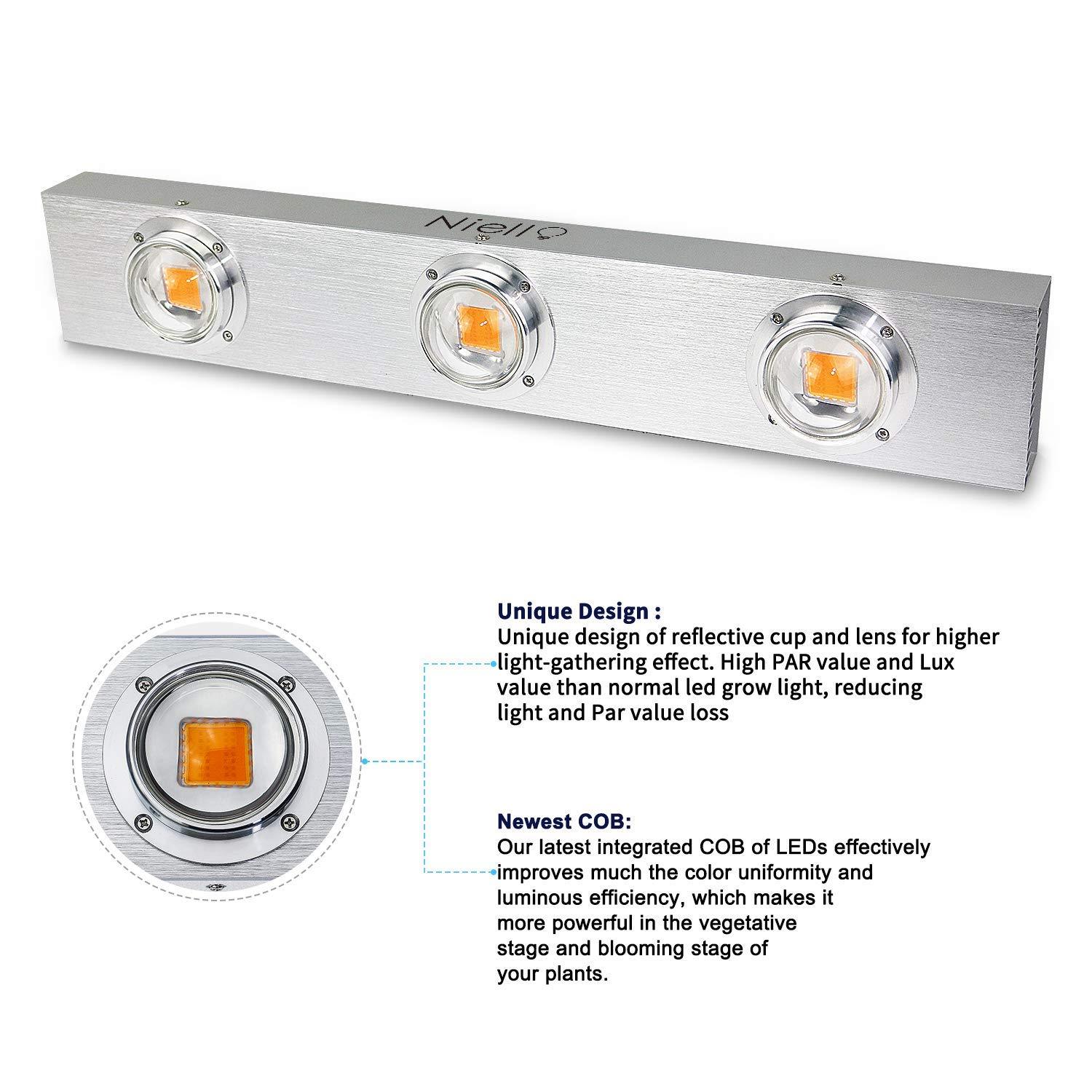 Niello

Unique Design :
Unique design of reflective cup and lens for higher light-gathering effect. High PAR value and Lux value than normal led grow light, reducing light and Par value loss

Newest COB:
Our latest integrated COB of LEDs effectively improves much the color uniformity and luminous efficiency, which makes it more powerful in the vegetative stage and blooming stage of your plants.