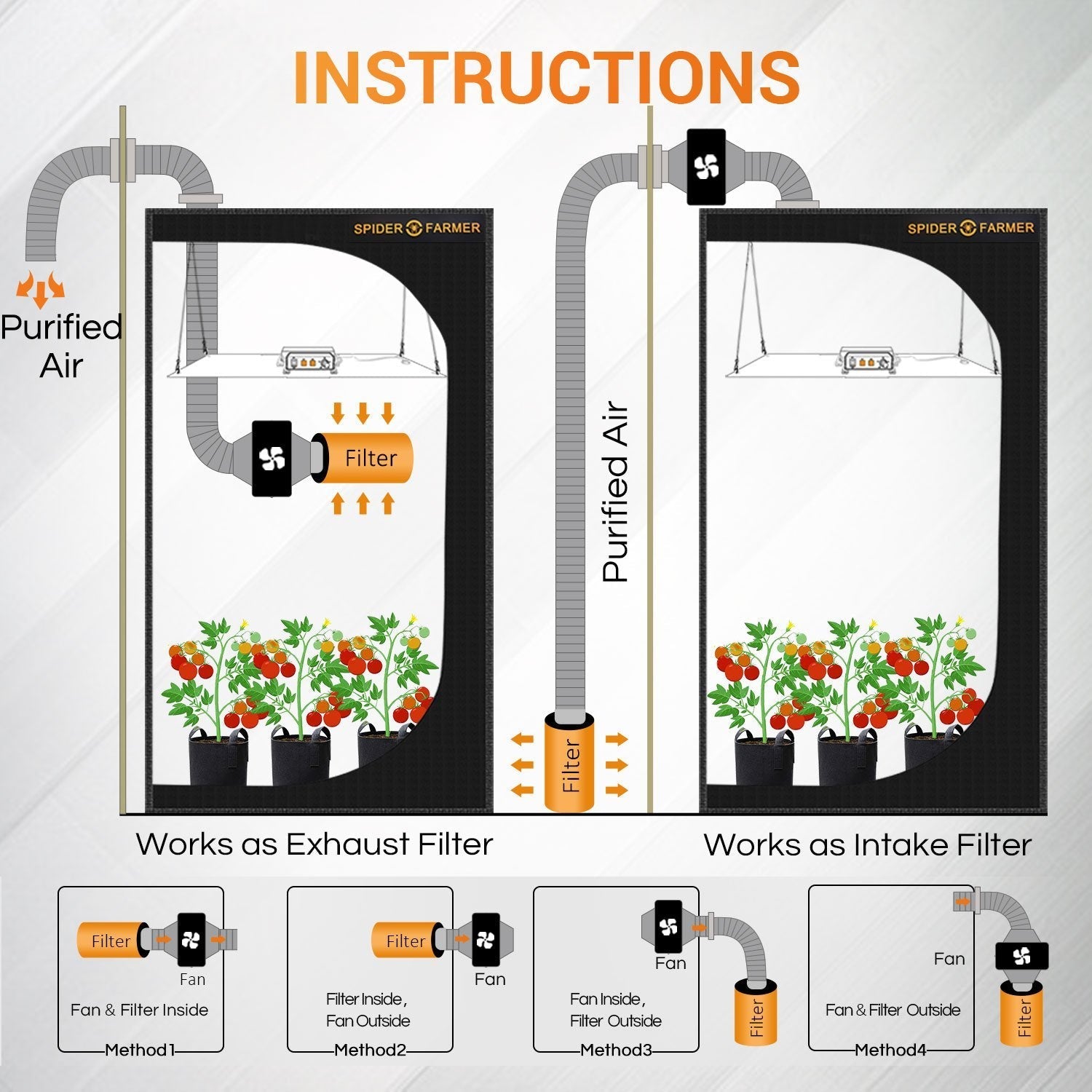 INSTRUCTIONS

Purified Air

SPIDER FARMER

Filter

Purified Air

SPIDER FARMER

Filter

Works as Exhaust Filter

Works as Intake Filter

Filter
Fan
Fan & Filter Inside
Method1

Filter
Fan
Filter Inside, Fan Outside
Method2

Fan
Fan Inside, Filter Outside
Filter
Method3

Fan
Fan & Filter Outside
Filter
Method4