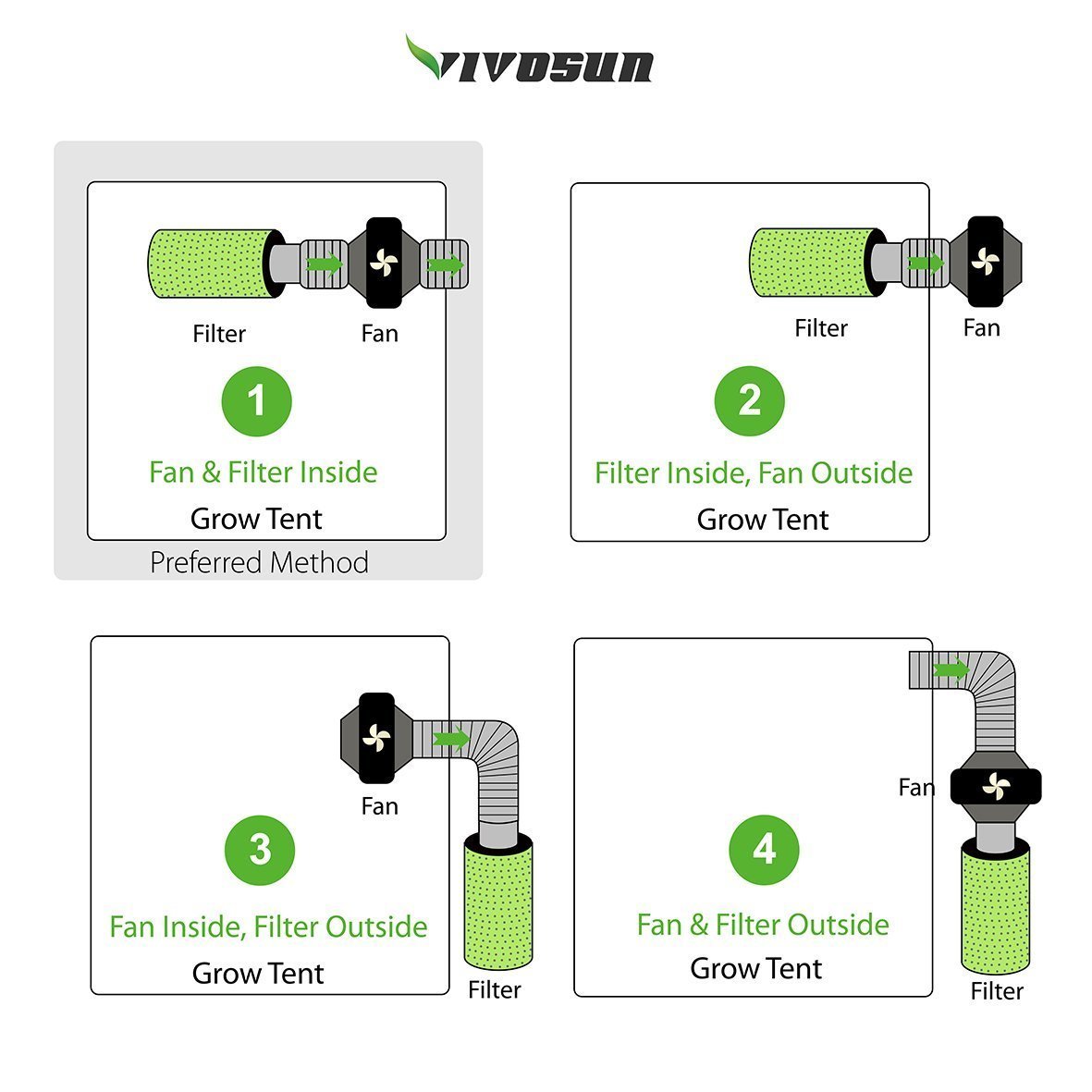 VIVOSUN

Filter

Fan

1

Fan & Filter Inside

Grow Tent

Preferred Method

Filter

Fan

2

Filter Inside, Fan Outside

Grow Tent

Fan

3

Fan Inside, Filter Outside

Grow Tent

Filter

Fan

4

Fan & Filter Outside

Grow Tent

Filter