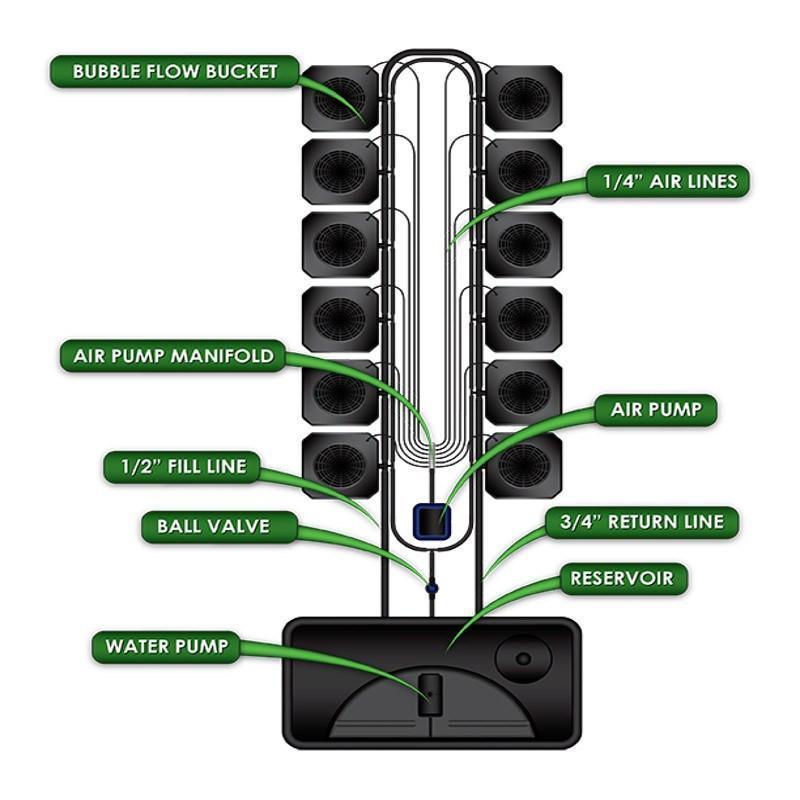 BUBBLE FLOW BUCKET

1/4" AIR LINES

AIR PUMP MANIFOLD

AIR PUMP

1/2" FILL LINE

BALL VALVE

3/4" RETURN LINE

RESERVOIR

WATER PUMP